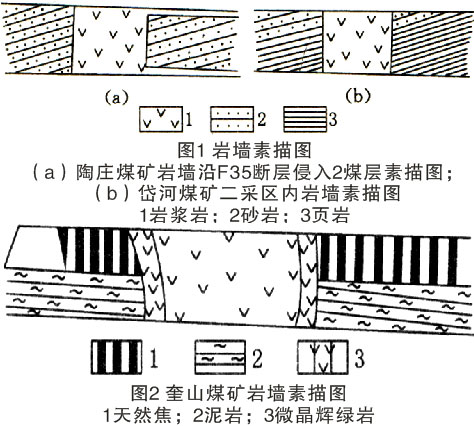 (a)

(b)

1 2 3

图1 岩墙素描图

（a）陶庄煤矿岩墙沿F35断层侵入2煤层素描图；

（b）岱河煤矿二采区内岩墙素描图

1岩浆岩；2砂岩；3页岩

1 2 3

图2 奎山煤矿岩墙素描图

1天然焦；2泥岩；3微晶辉绿岩